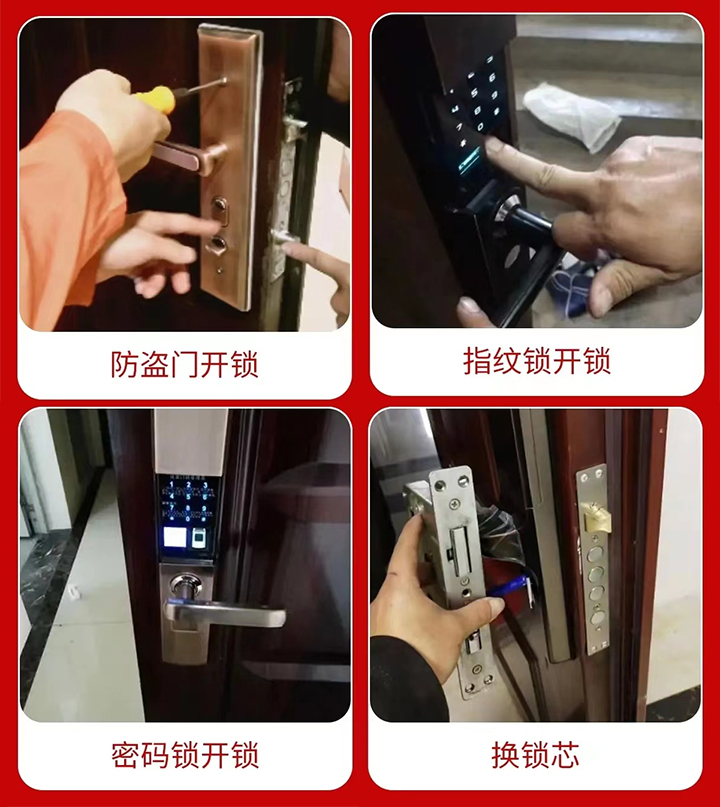 防盗门开锁

指纹锁开锁

密码锁开锁

换锁芯